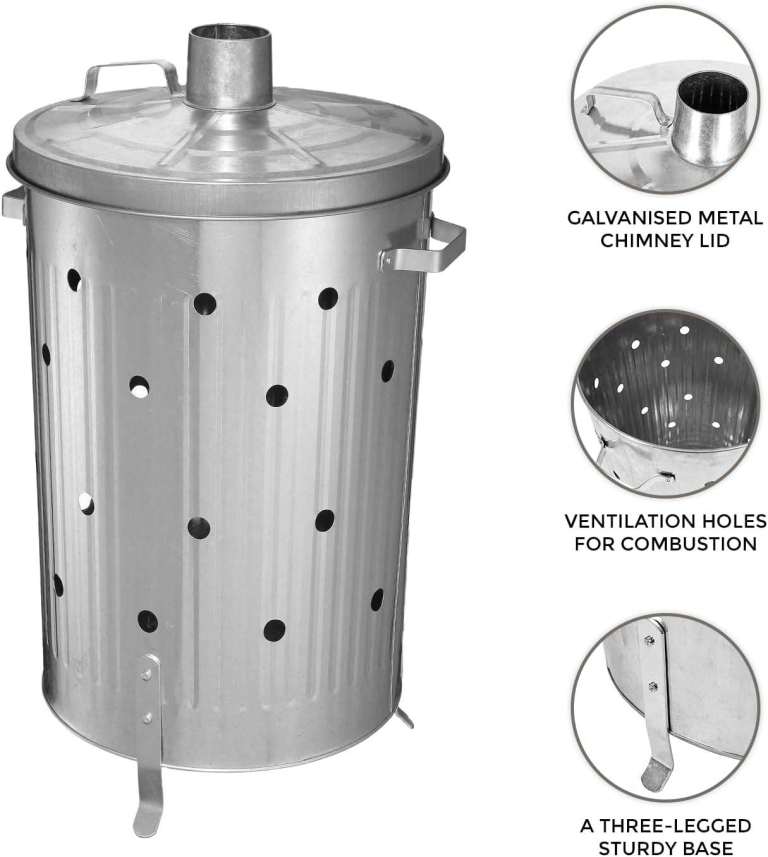 GALVANISED METAL CHIMNEY LID

VENTILATION HOLES FOR COMBUSTION

A THREE-LEGGED STURDY BASE