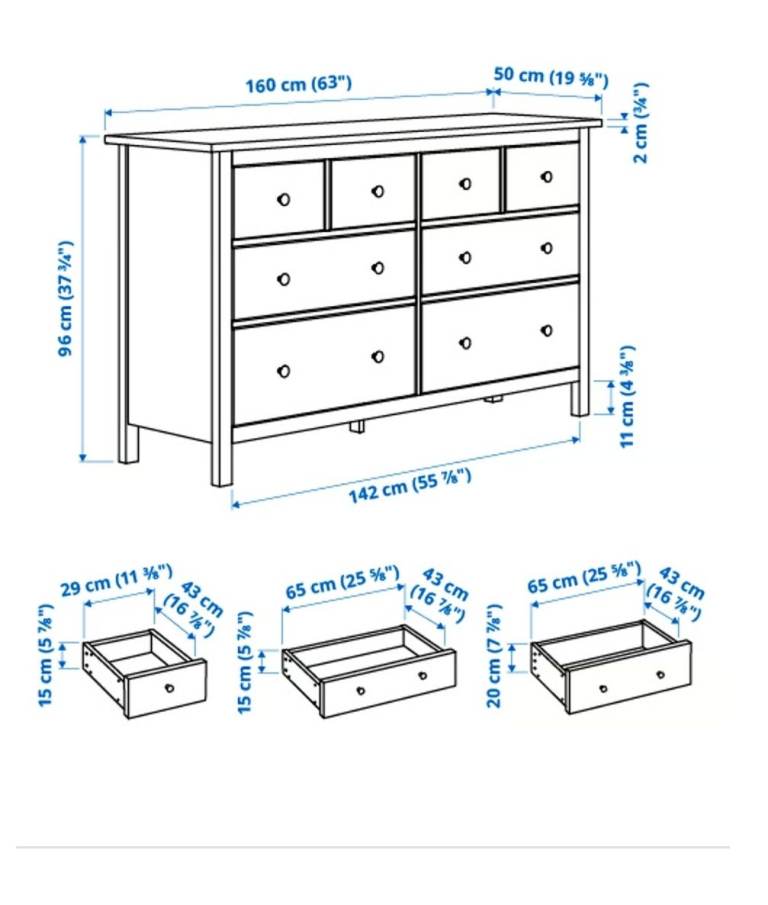 160 cm (63")
50 cm (19 ⅝")
2 cm (¾")
96 cm (37 ¾")
11 cm (4 ⅜")
142 cm (55 ⅞")

29 cm (11 ⅜")
43 cm (16 ⅞")
15 cm (5 ⅞")

65 cm (25 ⅝")
43 cm (16 ⅞")
15 cm (5 ⅞")

65 cm (25 ⅝")
43 cm (16 ⅞")
20 cm (7 ⅞")