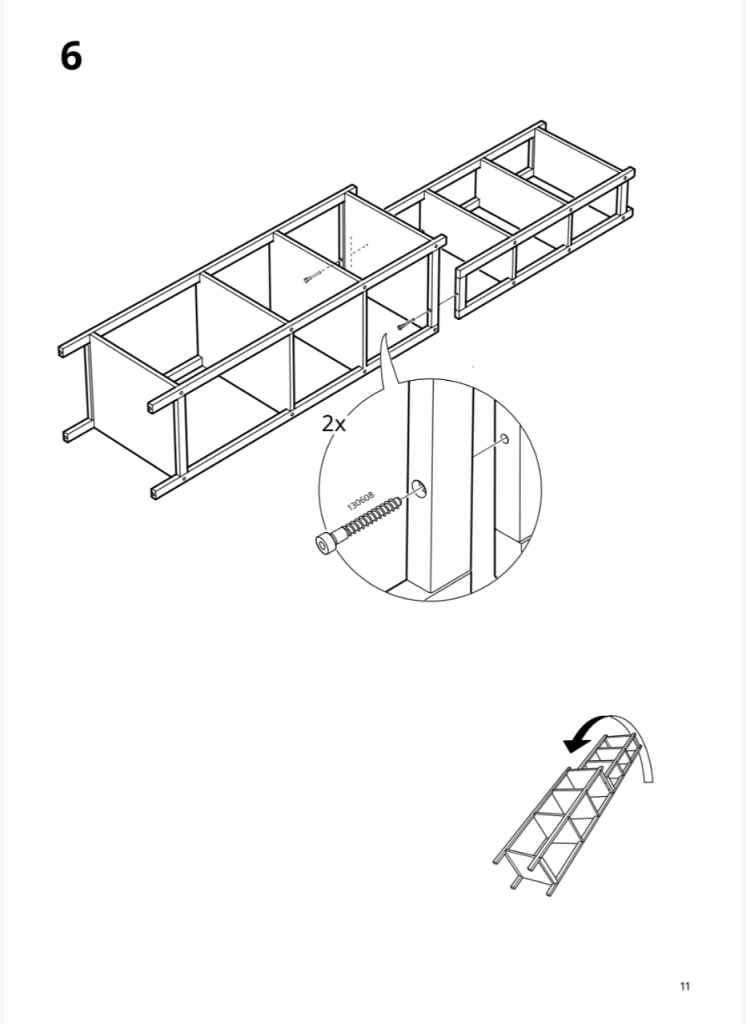 6

2x

130608

11