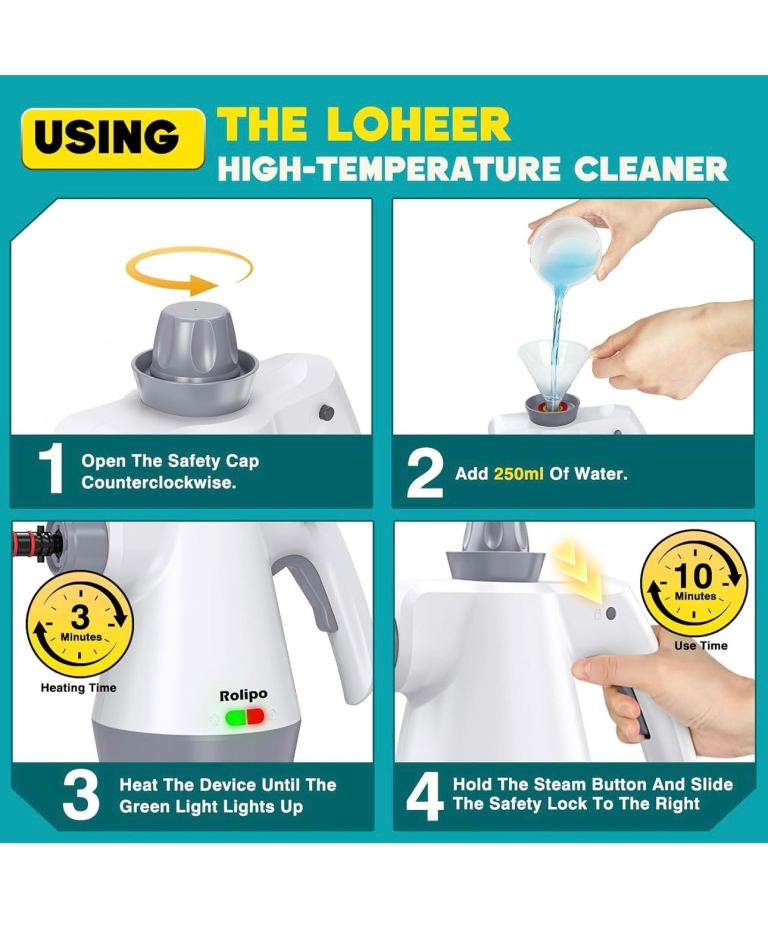 USING THE LOHEER
HIGH-TEMPERATURE CLEANER

1 Open The Safety Cap Counterclockwise.

2 Add 250ml Of Water.

3 Minutes
Heating Time

Rolipo

3 Heat The Device Until The Green Light Lights Up

10 Minutes
Use Time

4 Hold The Steam Button And Slide The Safety Lock To The Right