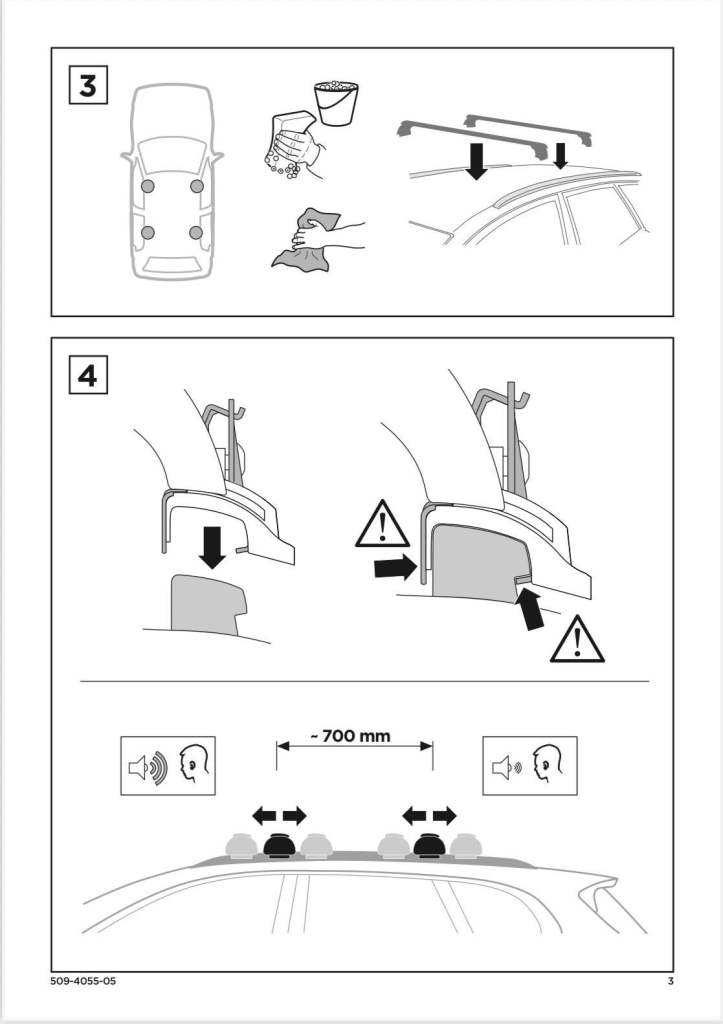 3

4

~ 700 mm

509-4055-05

3