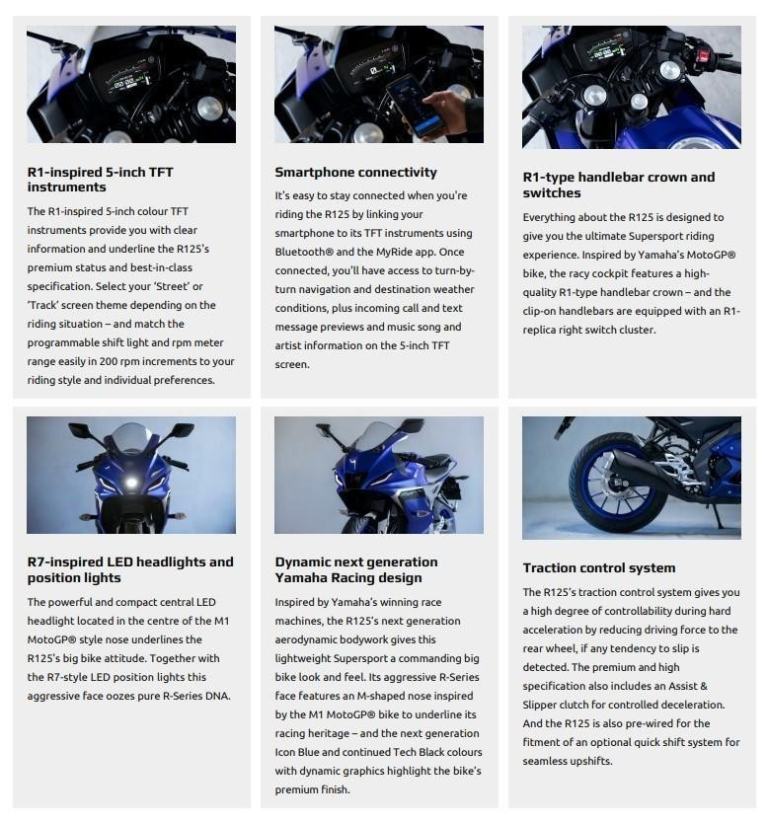 R1-inspired 5-inch TFT instruments

The R1-inspired 5-inch colour TFT instruments provide you with clear information and underline the R125's premium status and best-in-class specification. Select your 'Street' or 'Track' screen theme depending on the riding situation – and match the programmable shift light and rpm meter range easily in 200 rpm increments to your riding style and individual preferences.

Smartphone connectivity

It's easy to stay connected when you're riding the R125 by linking your smartphone to its TFT instruments using Bluetooth® and the MyRide app. Once connected, you'll have access to turn-by-turn navigation and destination weather conditions, plus incoming call and text message previews and music song and artist information on the 5-inch TFT screen.

R1-type handlebar crown and switches

Everything about the R125 is designed to give you the ultimate Supersport riding experience. Inspired by Yamaha's MotoGP® bike, the racy cockpit features a high-quality R1-type handlebar crown – and the clip-on handlebars are equipped with an R1-replica right switch cluster.

R7-inspired LED headlights and position lights

The powerful and compact central LED headlight located in the centre of the M1 MotoGP® style nose underlines the R125's big bike attitude. Together with the R7-style LED position lights this aggressive face oozes pure R-Series DNA.

Dynamic next generation Yamaha Racing design

Inspired by Yamaha's winning race machines, the R125's next generation aerodynamic bodywork gives this lightweight Supersport a commanding big bike look and feel. Its aggressive R-Series face features an M-shaped nose inspired by the M1 MotoGP® bike to underline its racing heritage – and the next generation Icon Blue and continued Tech Black colours with dynamic graphics highlight the bike's premium finish.

Traction control system

The R125's traction control system gives you a high degree of controllability during hard acceleration by reducing driving force to the rear wheel, if any tendency to slip is detected. The premium and high specification also includes an Assist & Slipper clutch for controlled deceleration. And the R125 is also pre-wired for the fitment of an optional quick shift system for seamless upshifts.