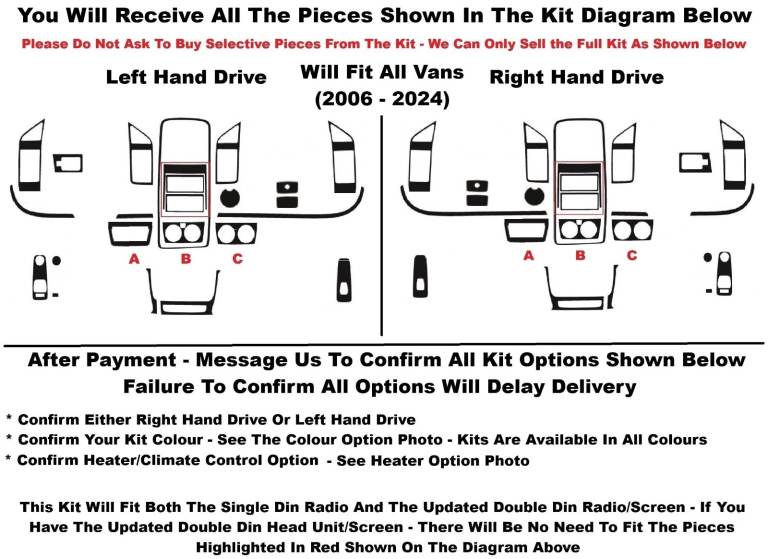 You Will Receive All The Pieces Shown In The Kit Diagram Below

Please Do Not Ask To Buy Selective Pieces From The Kit - We Can Only Sell the Full Kit As Shown Below

Left Hand Drive

Will Fit All Vans (2006 - 2024)

Right Hand Drive

A B C

A B C

After Payment - Message Us To Confirm All Kit Options Shown Below
Failure To Confirm All Options Will Delay Delivery

* Confirm Either Right Hand Drive Or Left Hand Drive
* Confirm Your Kit Colour - See The Colour Option Photo - Kits Are Available In All Colours
* Confirm Heater/Climate Control Option - See Heater Option Photo

This Kit Will Fit Both The Single Din Radio And The Updated Double Din Radio/Screen - If You Have The Updated Double Din Head Unit/Screen - There Will Be No Need To Fit The Pieces Highlighted In Red Shown On The Diagram Above