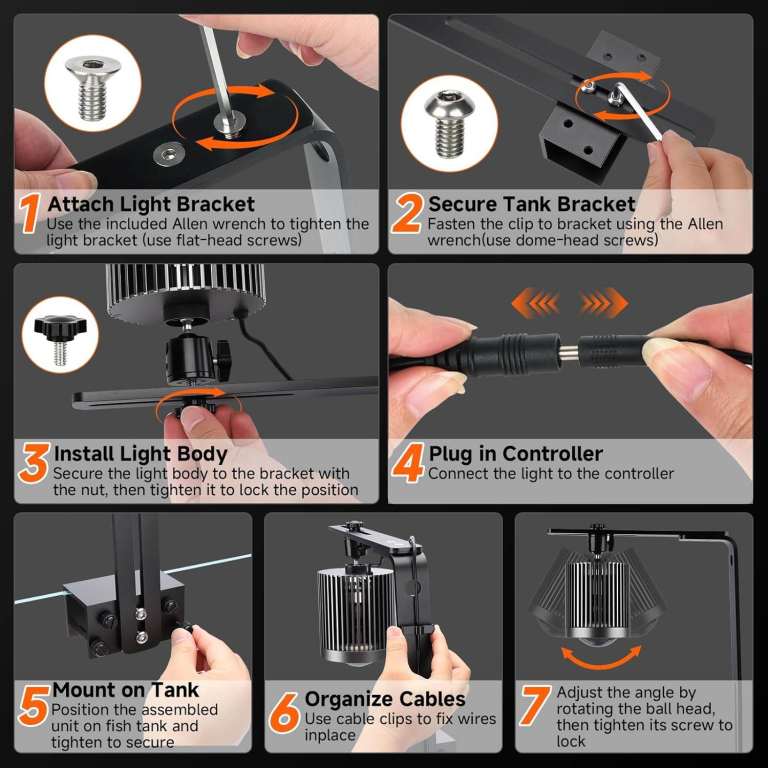 1 Attach Light Bracket
Use the included Allen wrench to tighten the light bracket (use flat-head screws)

2 Secure Tank Bracket
Fasten the clip to bracket using the Allen wrench(use dome-head screws)

3 Install Light Body
Secure the light body to the bracket with the nut, then tighten it to lock the position

4 Plug in Controller
Connect the light to the controller

5 Mount on Tank
Position the assembled unit on fish tank and tighten to secure

6 Organize Cables
Use cable clips to fix wires inplace

7 Adjust the angle by rotating the ball head, then tighten its screw to lock