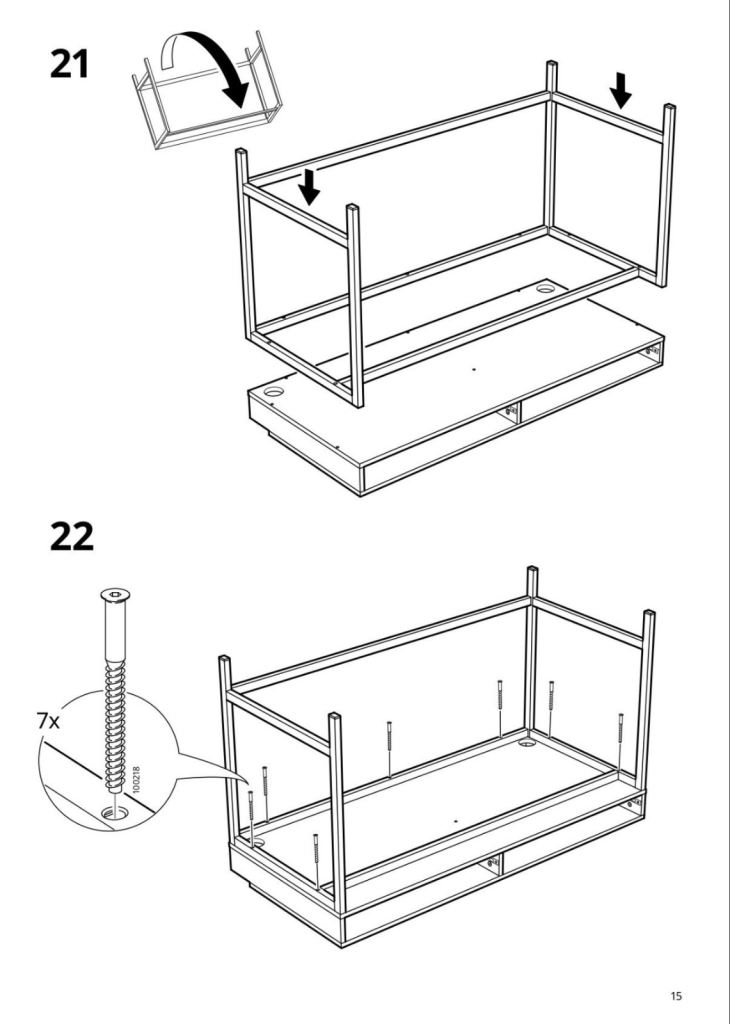 21

22

7x

100218

15