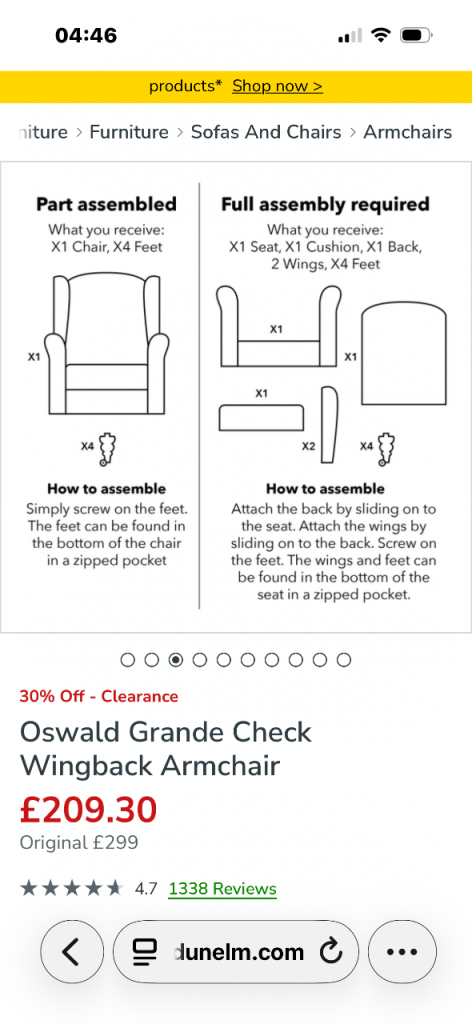 04:46

products* Shop now >

niture > Furniture > Sofas And Chairs > Armchairs

Part assembled
What you receive:
X1 Chair, X4 Feet

X1

X4

How to assemble
Simply screw on the feet. The feet can be found in the bottom of the chair in a zipped pocket

Full assembly required
What you receive:
X1 Seat, X1 Cushion, X1 Back, 2 Wings, X4 Feet

X1

X1

X1

X2

X4

How to assemble
Attach the back by sliding on to the seat. Attach the wings by sliding on to the back. Screw on the feet. The wings and feet can be found in the bottom of the seat in a zipped pocket.

30% Off - Clearance

Oswald Grande Check Wingback Armchair

£209.30

Original £299

4.7 1338 Reviews

dunelm.com