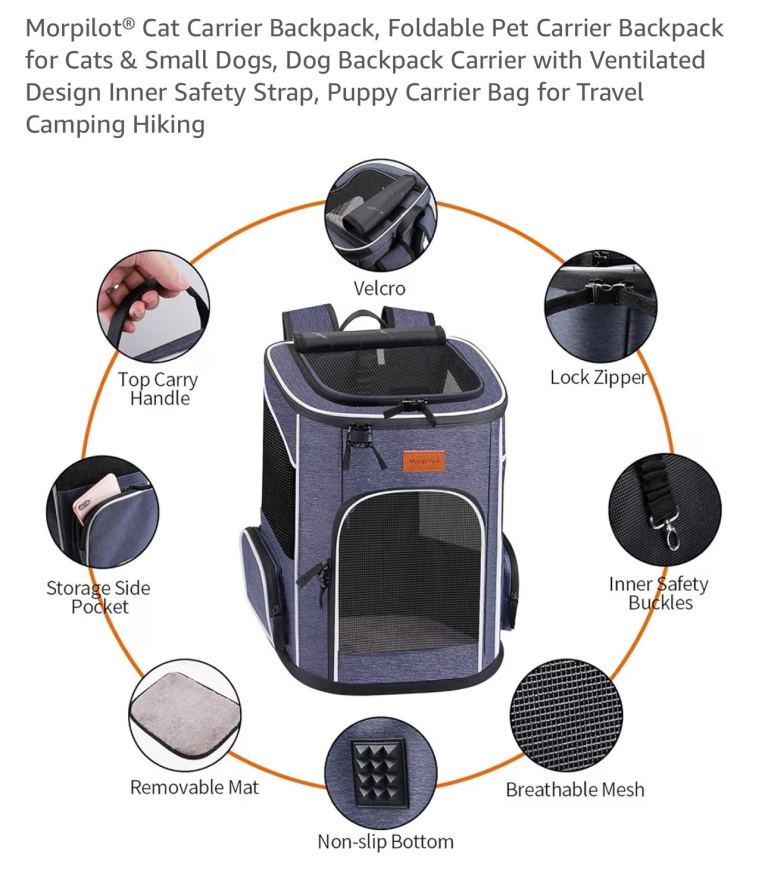 Morpilot® Cat Carrier Backpack, Foldable Pet Carrier Backpack for Cats & Small Dogs, Dog Backpack Carrier with Ventilated Design Inner Safety Strap, Puppy Carrier Bag for Travel Camping Hiking

Velcro

Top Carry Handle

Lock Zipper

Morpilot

Storage Side Pocket

Inner Safety Buckles

Removable Mat

Breathable Mesh

Non-slip Bottom