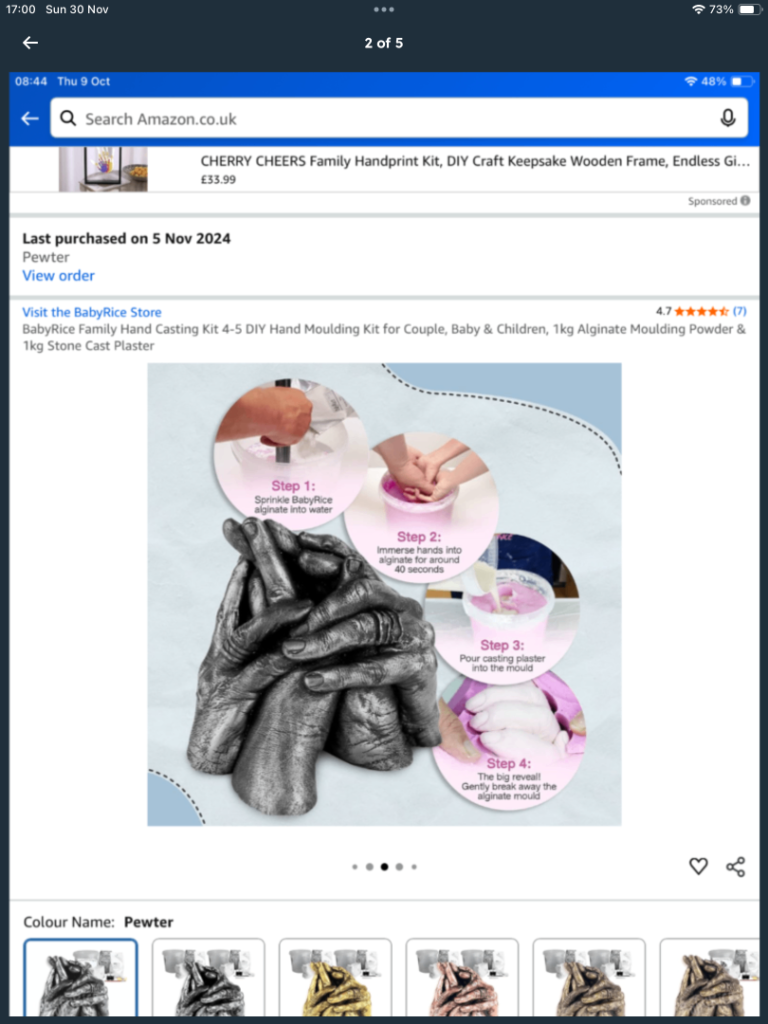 17:00 Sun 30 Nov

73%

2 of 5

08:44 Thu 9 Oct

48%

Search Amazon.co.uk

CHERRY CHEERS Family Handprint Kit, DIY Craft Keepsake Wooden Frame, Endless Gi...
£33.99

Sponsored

Last purchased on 5 Nov 2024
Pewter
View order

Visit the BabyRice Store
4.7 (7)
BabyRice Family Hand Casting Kit 4-5 DIY Hand Moulding Kit for Couple, Baby & Children, 1kg Alginate Moulding Powder & 1kg Stone Cast Plaster

Step 1:
Sprinkle BabyRice alginate into water

Step 2:
Immerse hands into alginate for around 40 seconds

Step 3:
Pour casting plaster into the mould

Step 4:
The big reveal!
Gently break away the alginate mould

Colour Name: Pewter