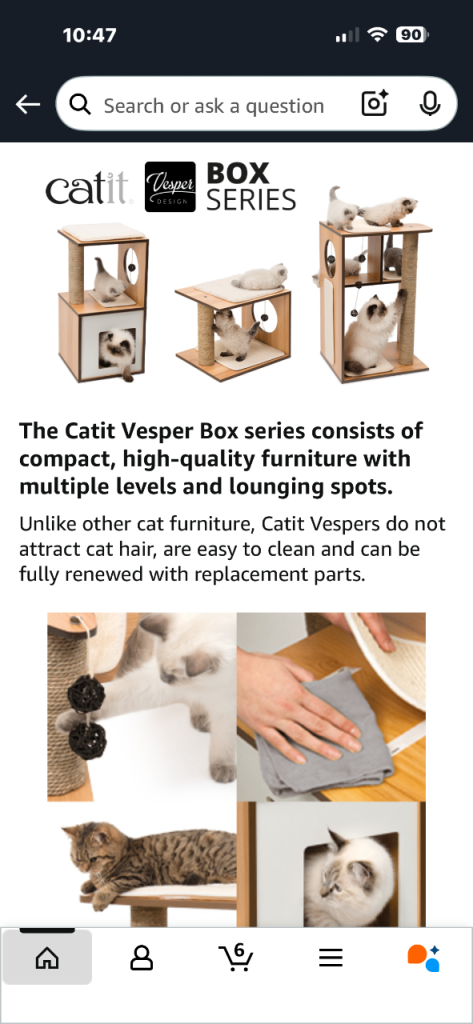 10:47

90

Search or ask a question

catit Vesper DESIGN BOX SERIES

The Catit Vesper Box series consists of compact, high-quality furniture with multiple levels and lounging spots.

Unlike other cat furniture, Catit Vespers do not attract cat hair, are easy to clean and can be fully renewed with replacement parts.

6