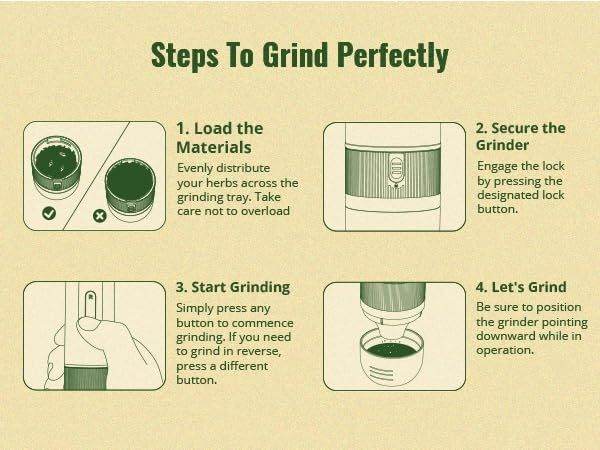 Steps To Grind Perfectly

1. Load the Materials

Evenly distribute your herbs across the grinding tray. Take care not to overload

2. Secure the Grinder

Engage the lock by pressing the designated lock button.

3. Start Grinding

Simply press any button to commence grinding. If you need to grind in reverse, press a different button.

4. Let's Grind

Be sure to position the grinder pointing downward while in operation.