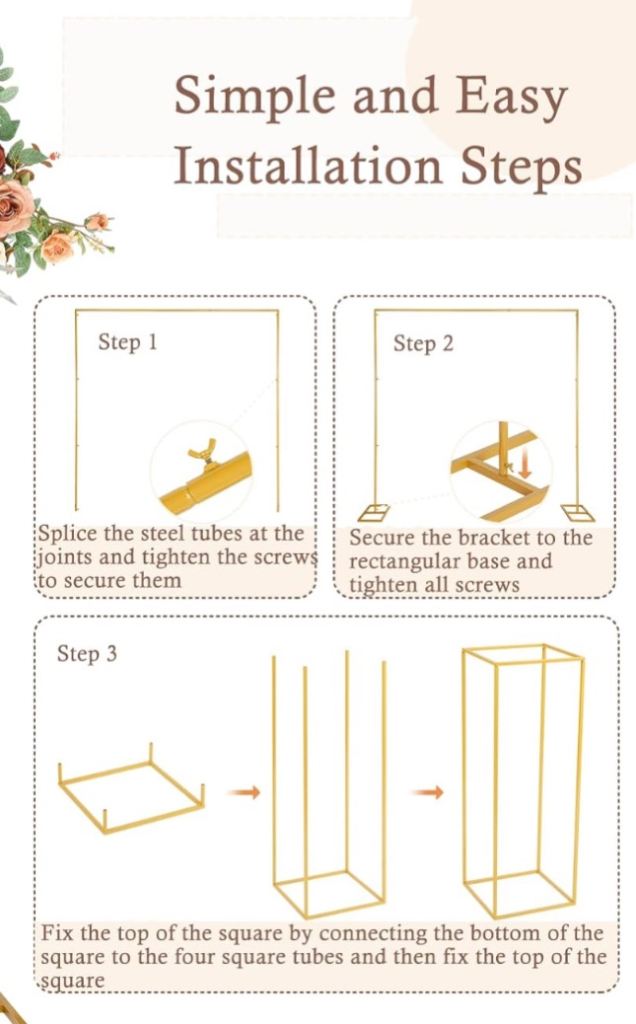 Simple and Easy Installation Steps

Step 1

Splice the steel tubes at the joints and tighten the screws to secure them

Step 2

Secure the bracket to the rectangular base and tighten all screws

Step 3

Fix the top of the square by connecting the bottom of the square to the four square tubes and then fix the top of the square