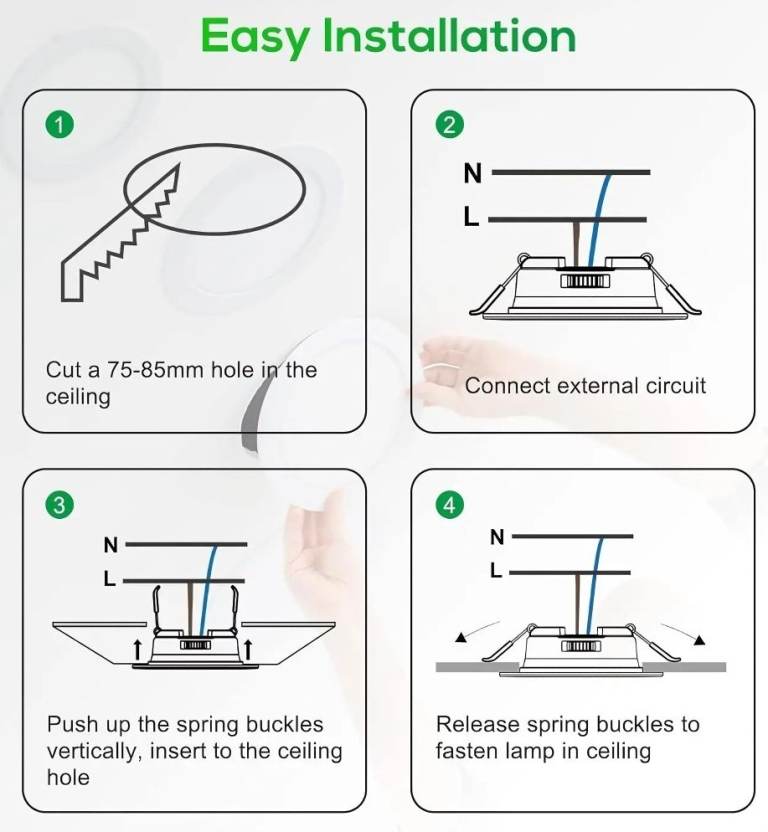 Easy Installation

1

Cut a 75-85mm hole in the ceiling

2

N

L

Connect external circuit

3

N

L

Push up the spring buckles vertically, insert to the ceiling hole

4

N

L

Release spring buckles to fasten lamp in ceiling