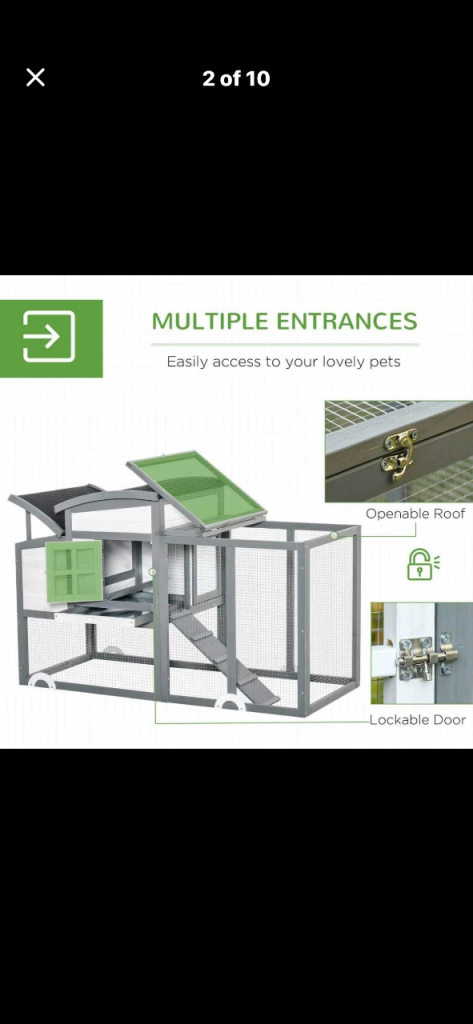 2 of 10

MULTIPLE ENTRANCES

Easily access to your lovely pets

Openable Roof

Lockable Door