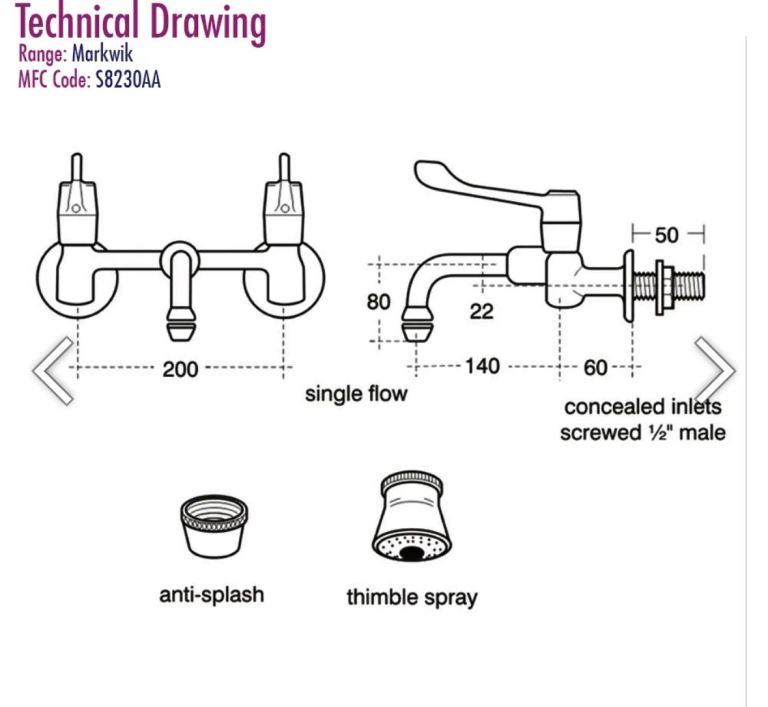 Technical Drawing
Range: Markwik
MFC Code: S8230AA

50
80
22
200
140
60
single flow
concealed inlets screwed ½" male

anti-splash
thimble spray