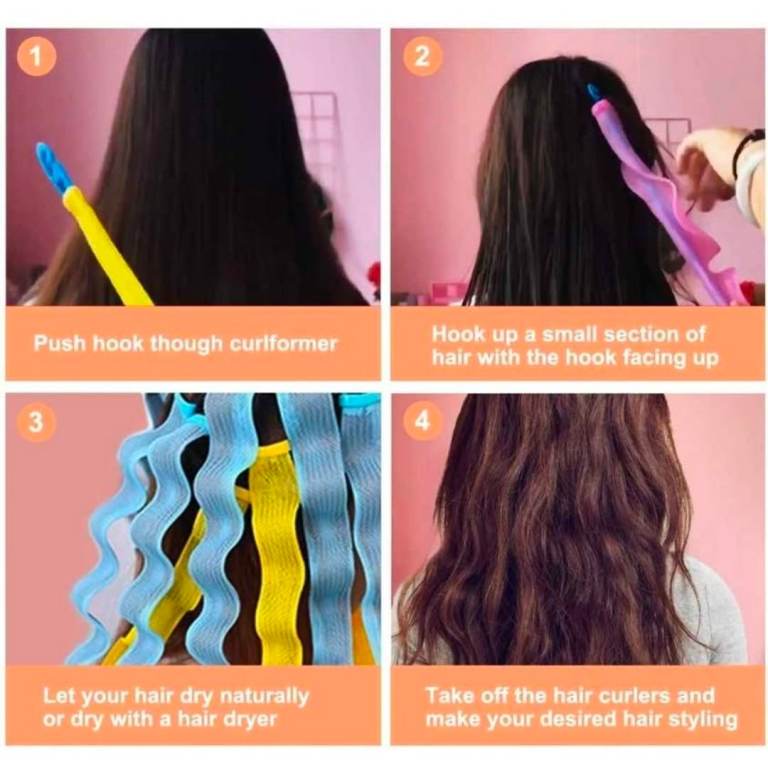 1

Push hook though curlformer

2

Hook up a small section of hair with the hook facing up

3

Let your hair dry naturally or dry with a hair dryer

4

Take off the hair curlers and make your desired hair styling