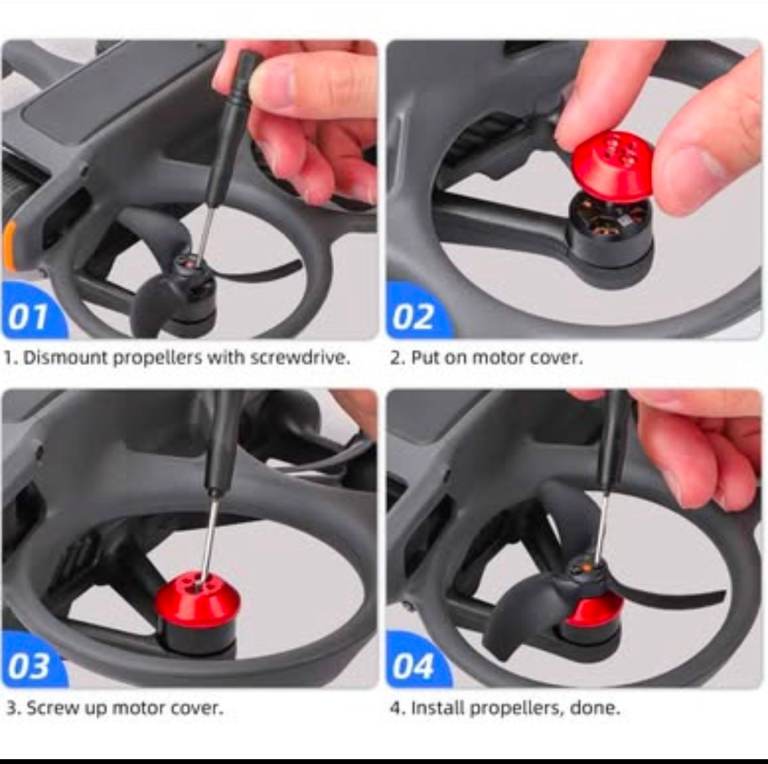 01

1. Dismount propellers with screwdrive.

02

2. Put on motor cover.

03

3. Screw up motor cover.

04

4. Install propellers, done.