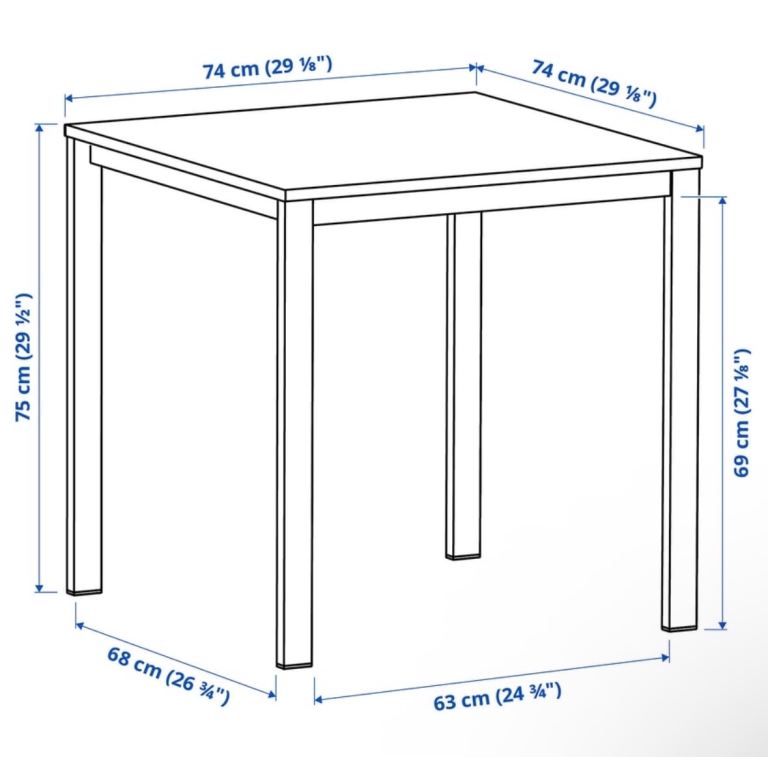 74 cm (29 ⅛")

74 cm (29 ⅛")

75 cm (29 ½")

69 cm (27 ⅛")

68 cm (26 ¾")

63 cm (24 ¾")