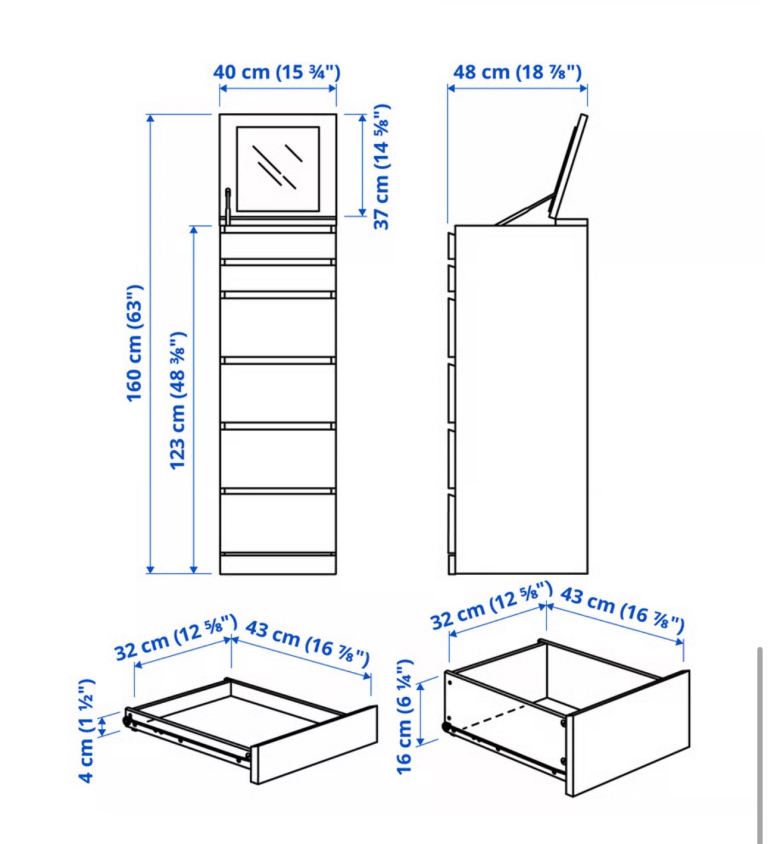 40 cm (15 ¾")

48 cm (18 ⅞")

37 cm (14 ⅝")

160 cm (63")

123 cm (48 ⅜")

32 cm (12 ⅝")

43 cm (16 ⅞")

4 cm (1 ½")

32 cm (12 ⅝")

43 cm (16 ⅞")

16 cm (6 ¼")