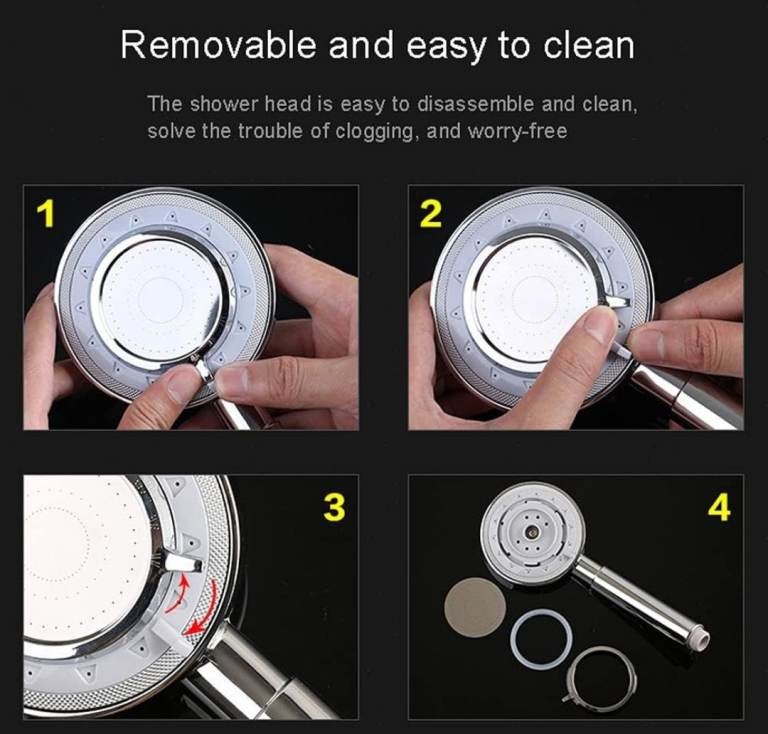 Removable and easy to clean

The shower head is easy to disassemble and clean, solve the trouble of clogging, and worry-free

1

2

3

4