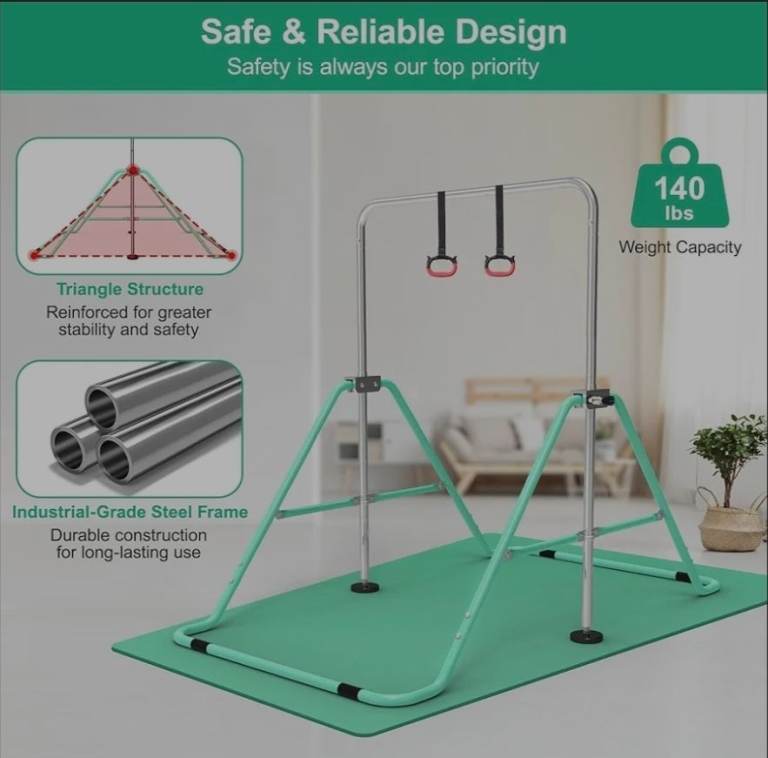 Safe & Reliable Design
Safety is always our top priority

Triangle Structure
Reinforced for greater stability and safety

Industrial-Grade Steel Frame
Durable construction for long-lasting use

140 lbs
Weight Capacity