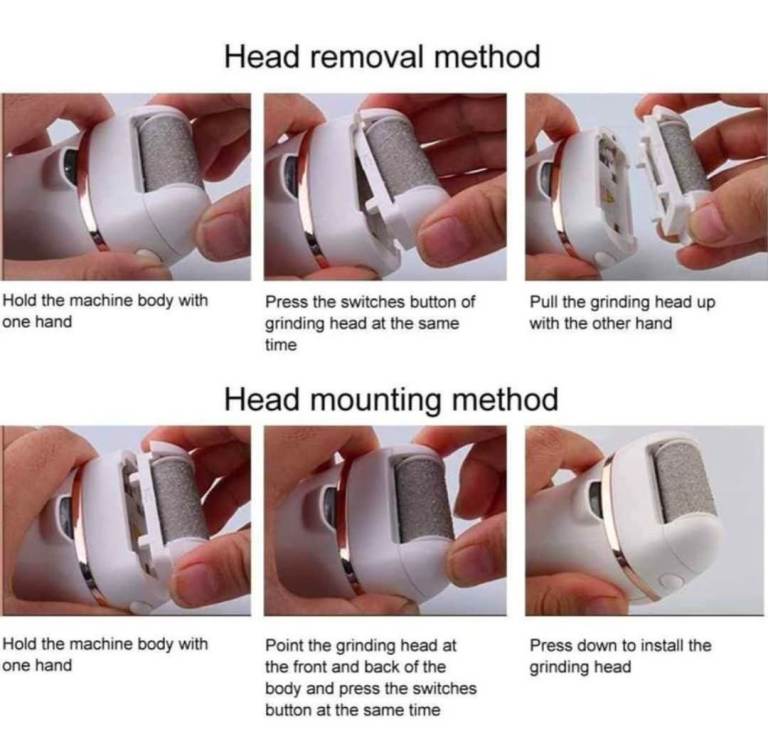 Head removal method

Hold the machine body with one hand

Press the switches button of grinding head at the same time

Pull the grinding head up with the other hand

Head mounting method

Hold the machine body with one hand

Point the grinding head at the front and back of the body and press the switches button at the same time

Press down to install the grinding head