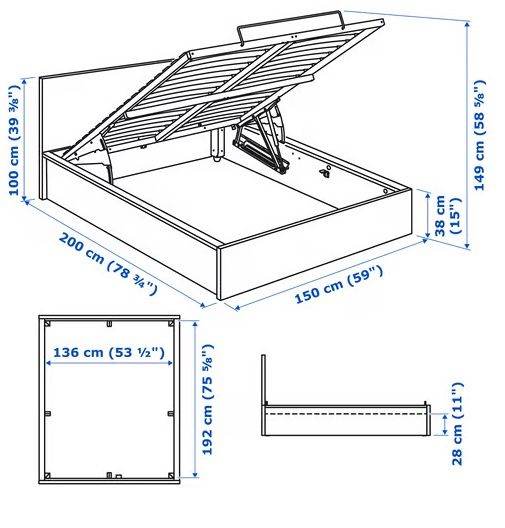 100 cm (39 ³⁄₈")

149 cm (58 ⁵⁄₈")

38 cm (15")

200 cm (78 ¾")

150 cm (59")

136 cm (53 ½")

192 cm (75 ⁵⁄₈")

28 cm (11")