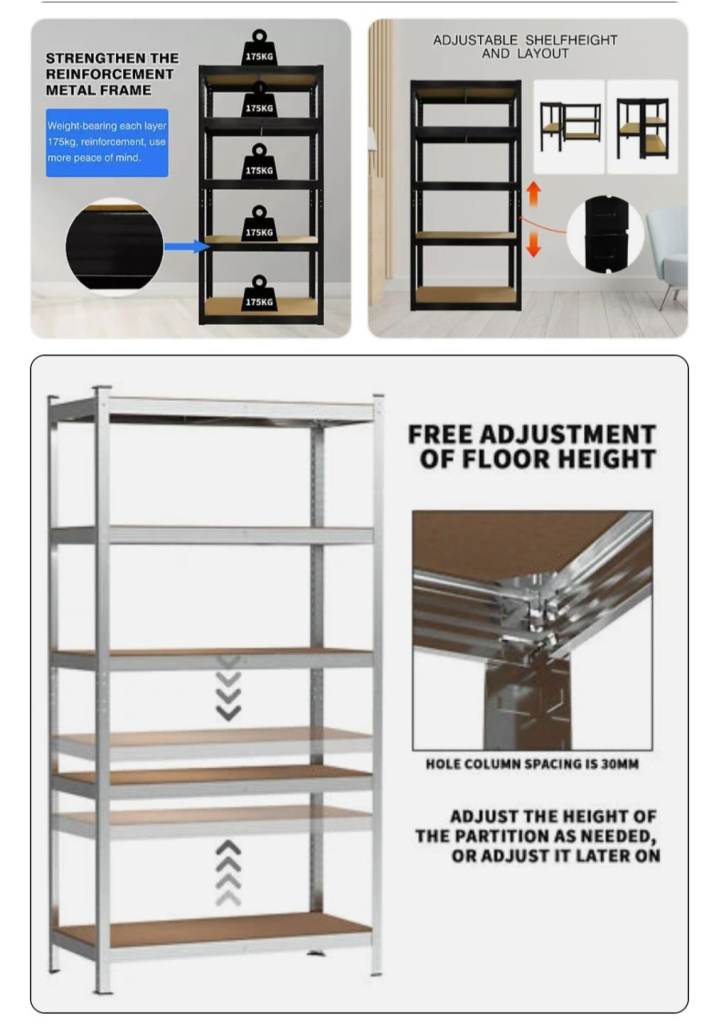 STRENGTHEN THE REINFORCEMENT METAL FRAME

Weight-bearing each layer 175kg, reinforcement, use more peace of mind.

175KG

175KG

175KG

175KG

175KG

ADJUSTABLE SHELFHEIGHT AND LAYOUT

FREE ADJUSTMENT OF FLOOR HEIGHT

HOLE COLUMN SPACING IS 30MM

ADJUST THE HEIGHT OF THE PARTITION AS NEEDED, OR ADJUST IT LATER ON