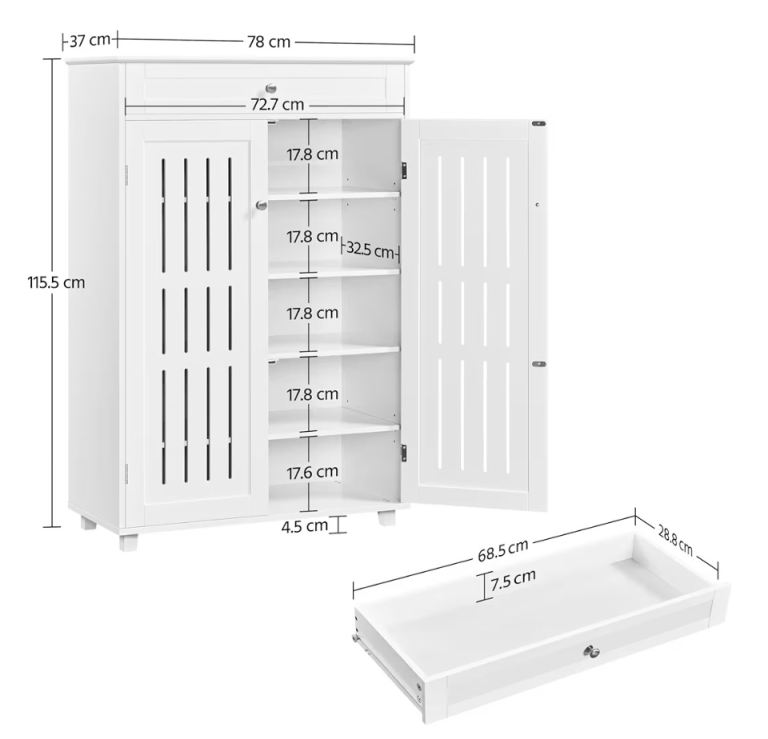 37 cm
78 cm
72.7 cm
115.5 cm
17.8 cm
17.8 cm
32.5 cm
17.8 cm
17.8 cm
17.6 cm
4.5 cm
68.5 cm
28.8 cm
7.5 cm