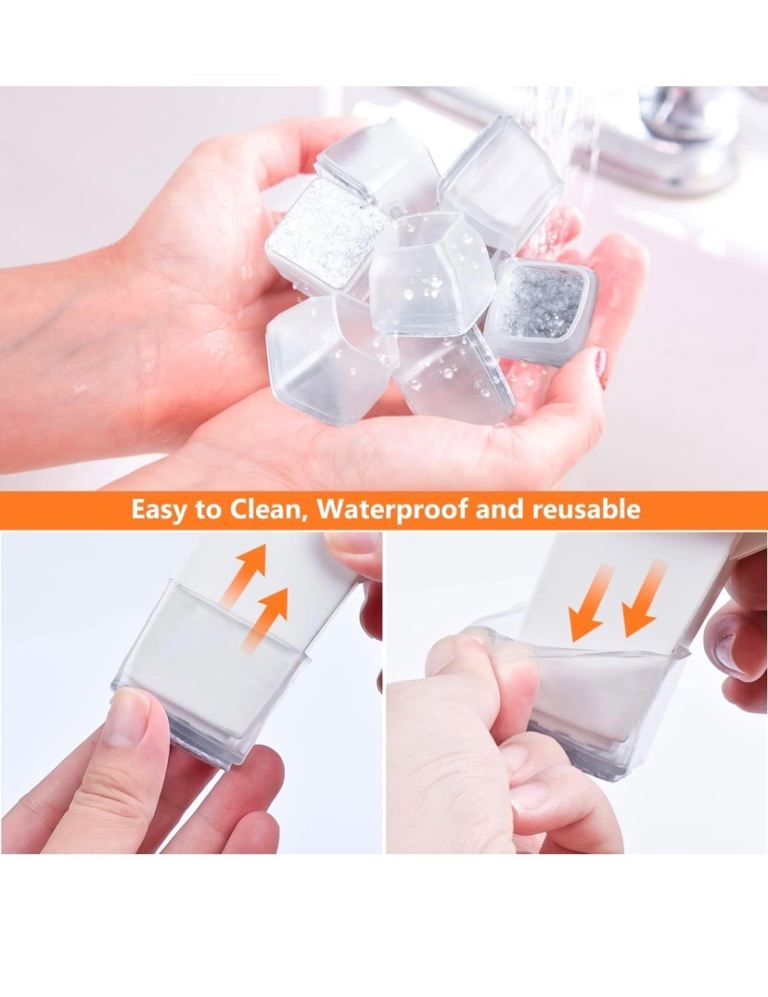 Easy to Clean, Waterproof and reusable