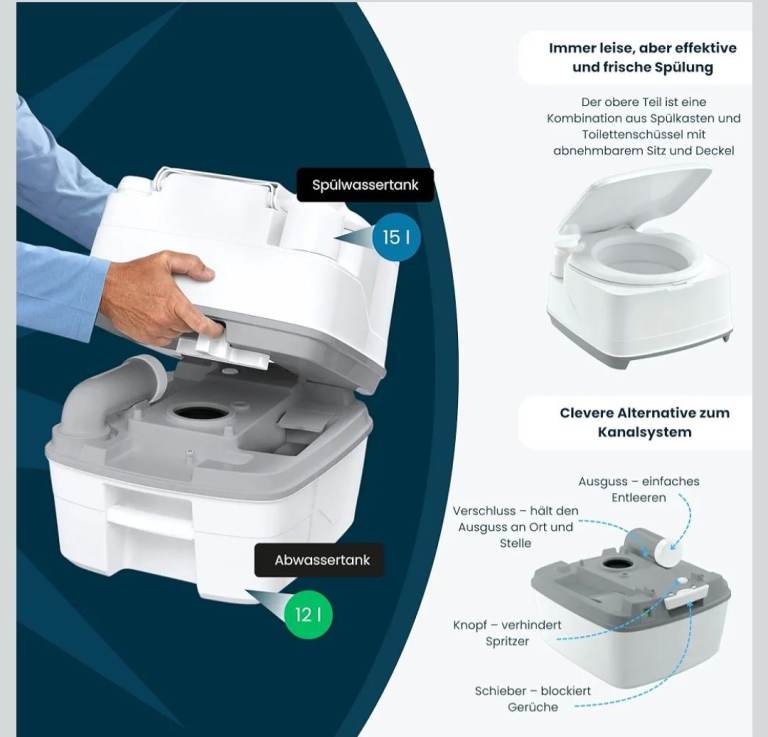 Spülwassertank

15 l

Abwassertank

12 l

Immer leise, aber effektive und frische Spülung

Der obere Teil ist eine Kombination aus Spülkasten und Toilettenschüssel mit abnehmbarem Sitz und Deckel

Clevere Alternative zum Kanalsystem

Ausguss – einfaches Entleeren

Verschluss – hält den Ausguss an Ort und Stelle

Knopf – verhindert Spritzer

Schieber – blockiert Gerüche