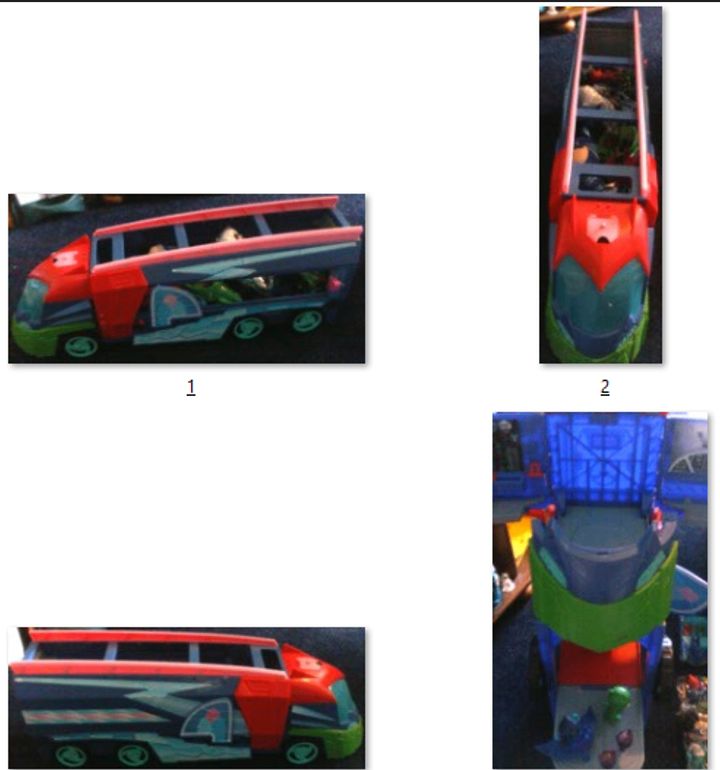 1

2