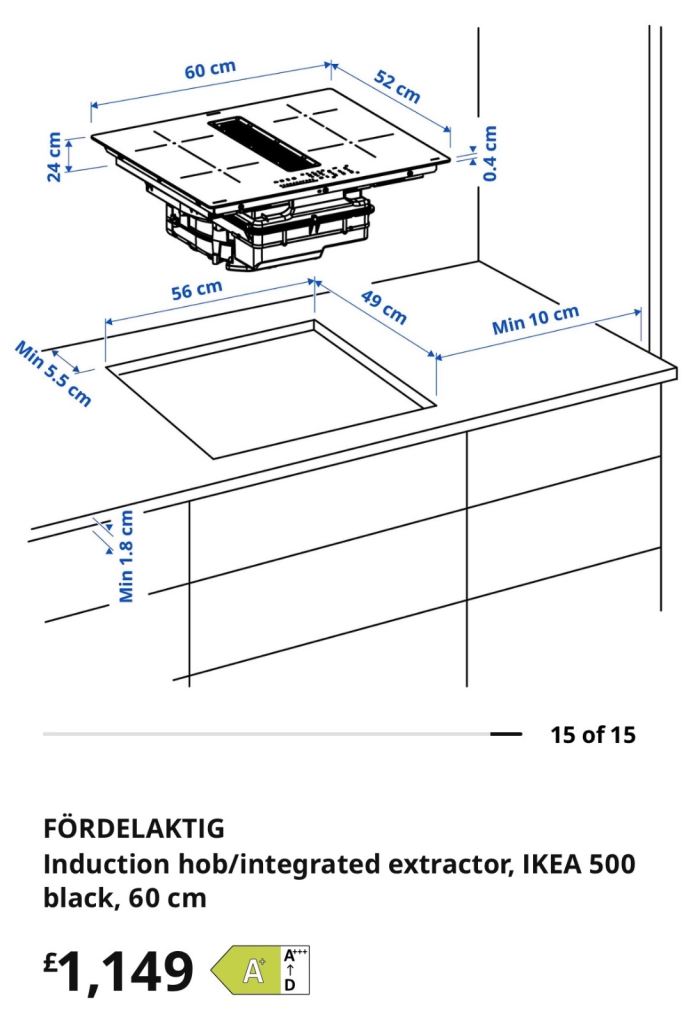 60 cm
52 cm
24 cm
0.4 cm
56 cm
49 cm
Min 10 cm
Min 5.5 cm
Min 1.8 cm

15 of 15

FÖRDELAKTIG
Induction hob/integrated extractor, IKEA 500 black, 60 cm

£1,149 A+ A+++ ↑ D