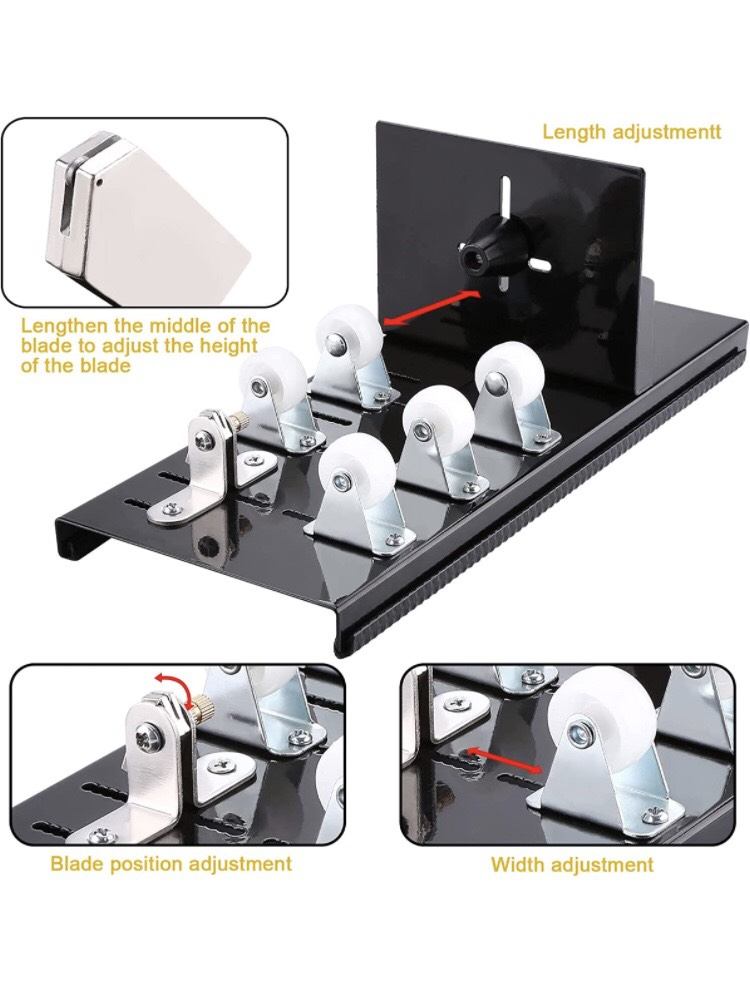 Length adjustmentt

Lengthen the middle of the blade to adjust the height of the blade

Blade position adjustment

Width adjustment