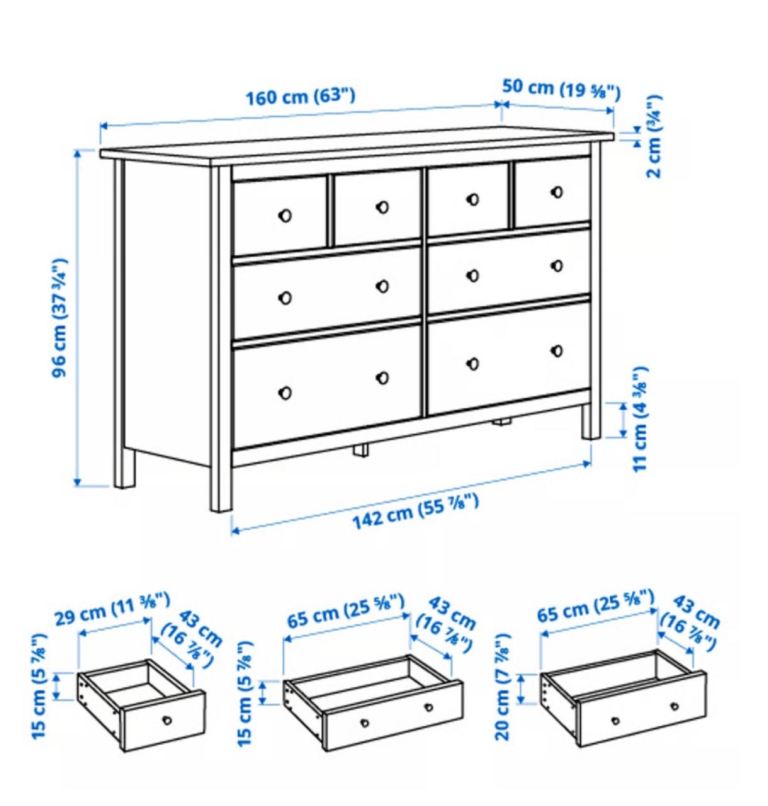 160 cm (63")
50 cm (19 ⅝")
2 cm (¾")
96 cm (37 ¾")
11 cm (4 ⅜")
142 cm (55 ⅞")

29 cm (11 ⅜")
43 cm (16 ⅞")
15 cm (5 ⅞")

65 cm (25 ⅝")
43 cm (16 ⅞")
15 cm (5 ⅞")

65 cm (25 ⅝")
43 cm (16 ⅞")
20 cm (7 ⅞")