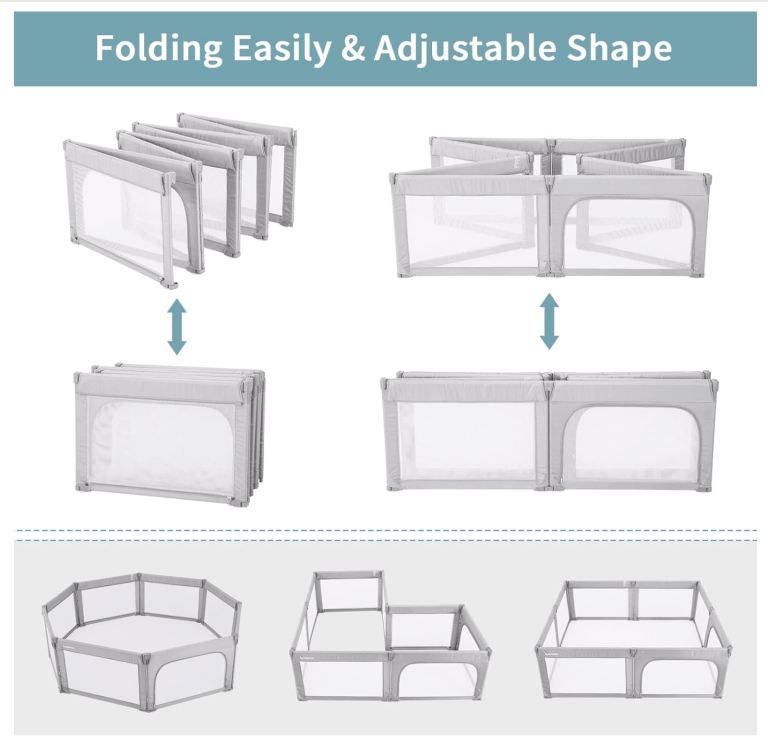 Folding Easily & Adjustable Shape