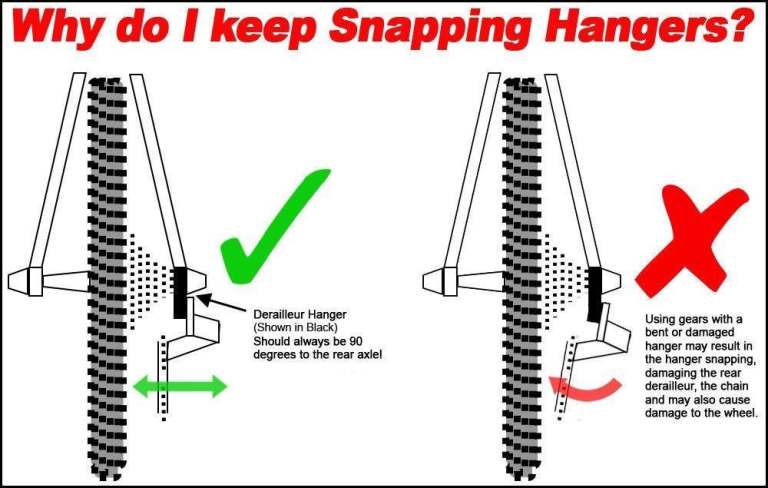 Why do I keep Snapping Hangers?

Derailleur Hanger
(Shown in Black)
Should always be 90 degrees to the rear axle!

Using gears with a bent or damaged hanger may result in the hanger snapping, damaging the rear derailleur, the chain and may also cause damage to the wheel.