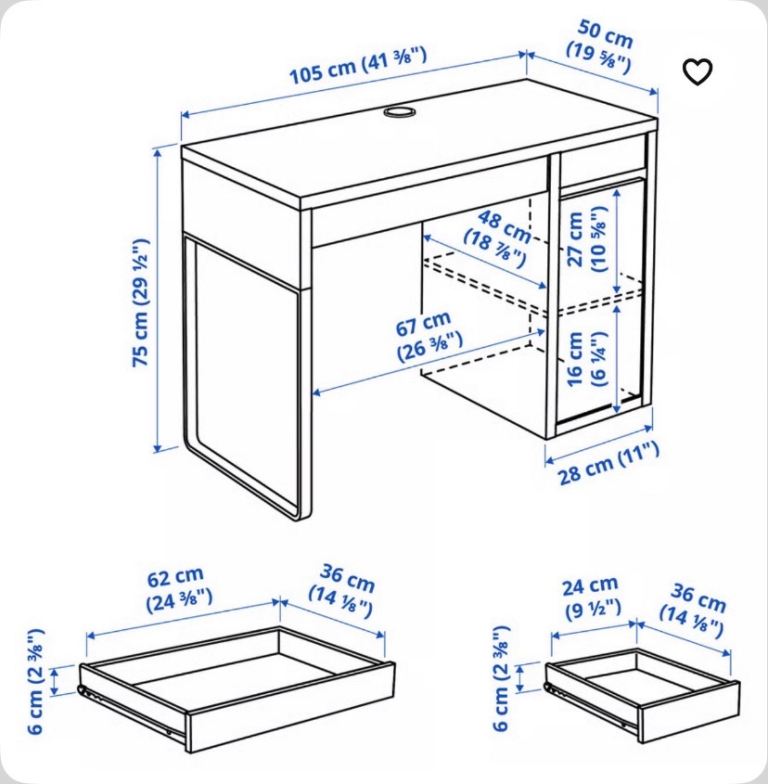 105 cm (41 ⅜")

50 cm (19 ⅝")

75 cm (29 ½")

48 cm (18 ⅞")

27 cm (10 ⅝")

67 cm (26 ⅜")

16 cm (6 ¼")

28 cm (11")

62 cm (24 ⅜")

36 cm (14 ⅛")

6 cm (2 ⅜")

24 cm (9 ½")

36 cm (14 ⅛")

6 cm (2 ⅜")