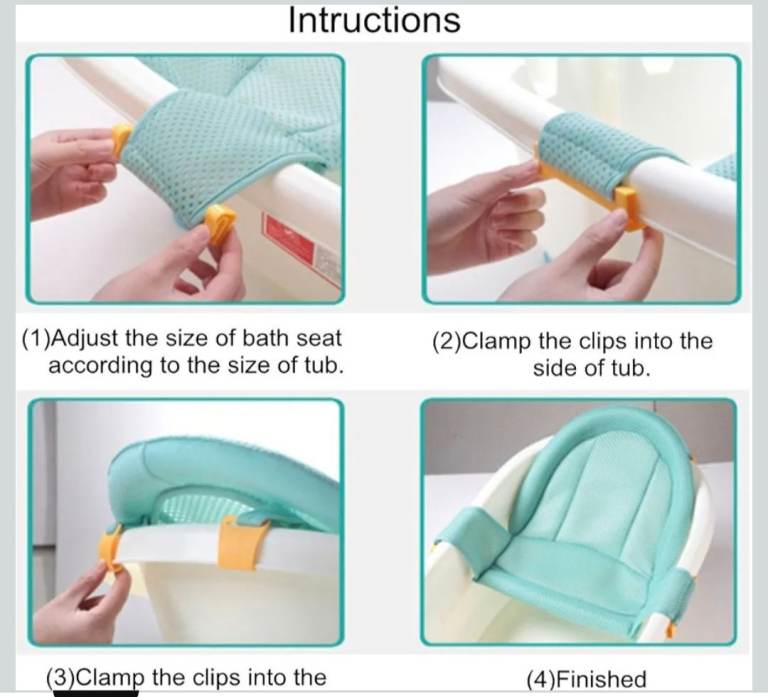 Intructions

(1)Adjust the size of bath seat according to the size of tub.

(2)Clamp the clips into the side of tub.

(3)Clamp the clips into the

(4)Finished