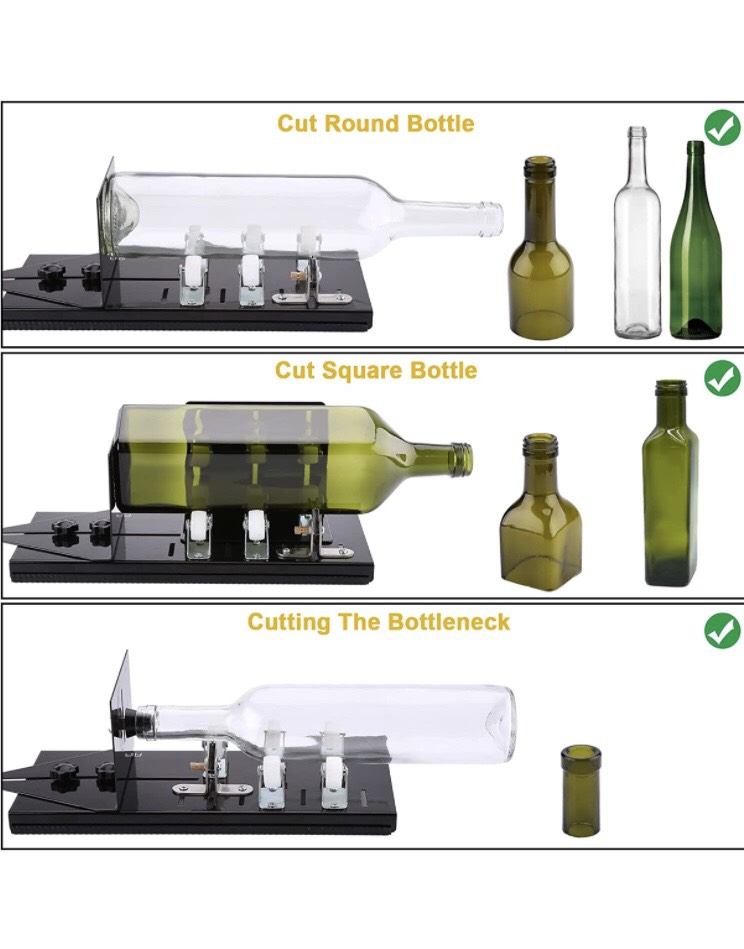 Cut Round Bottle

Cut Square Bottle

Cutting The Bottleneck