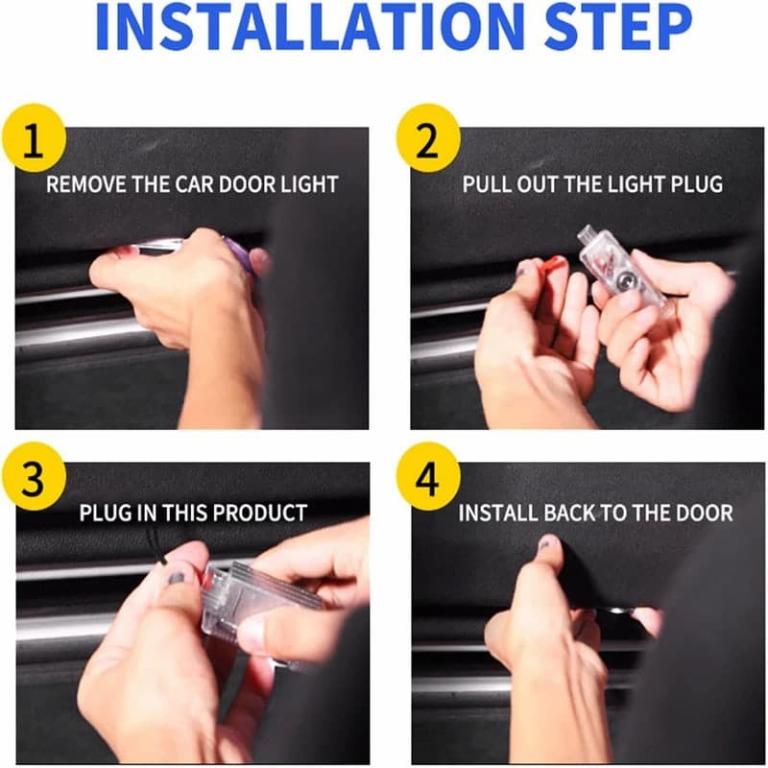 INSTALLATION STEP

1
REMOVE THE CAR DOOR LIGHT

2
PULL OUT THE LIGHT PLUG

3
PLUG IN THIS PRODUCT

4
INSTALL BACK TO THE DOOR