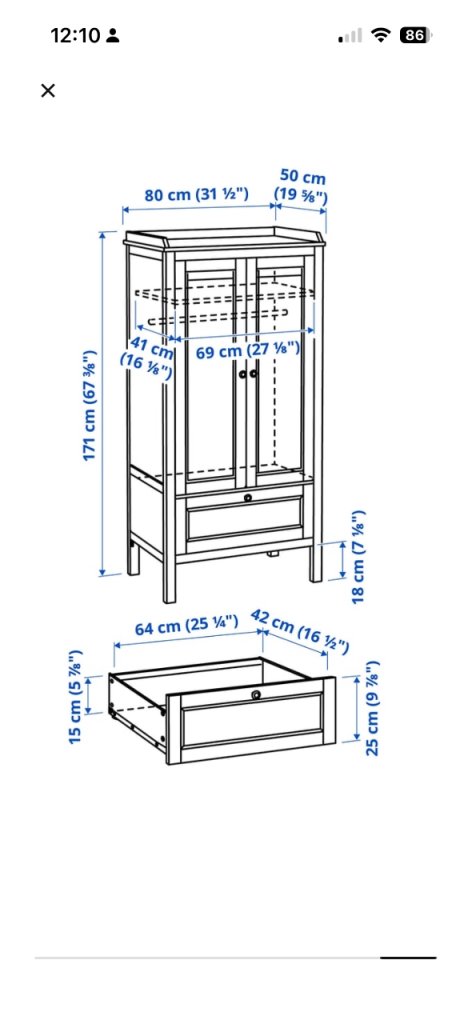 12:10

86

×

80 cm (31 ½")

50 cm (19 ⅝")

41 cm (16 ⅛")

69 cm (27 ⅛")

171 cm (67 ⅜")

18 cm (7 ⅛")

64 cm (25 ¼")

42 cm (16 ½")

15 cm (5 ⅞")

25 cm (9 ⅞")