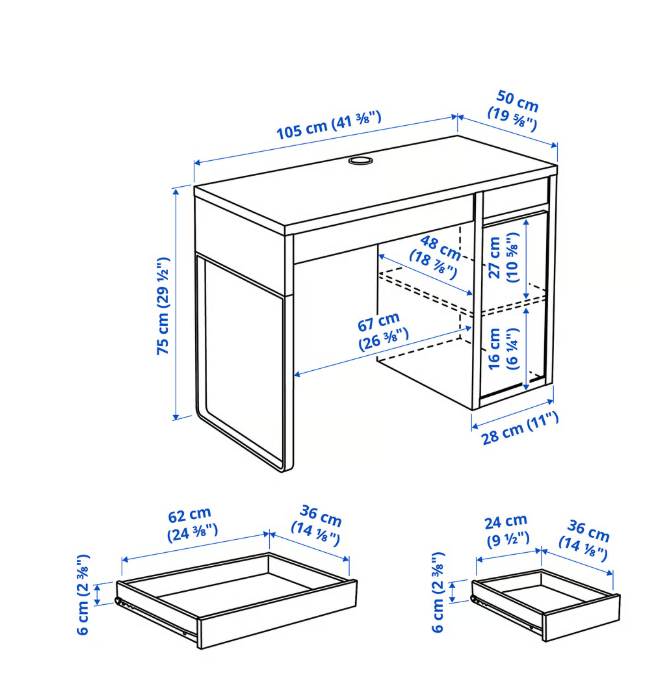 105 cm (41 ⅜")

50 cm (19 ⅝")

75 cm (29 ½")

48 cm (18 ⅞")

27 cm (10 ⅝")

67 cm (26 ⅜")

16 cm (6 ¼")

28 cm (11")

62 cm (24 ⅜")

36 cm (14 ⅛")

6 cm (2 ⅜")

24 cm (9 ½")

36 cm (14 ⅛")

6 cm (2 ⅜")