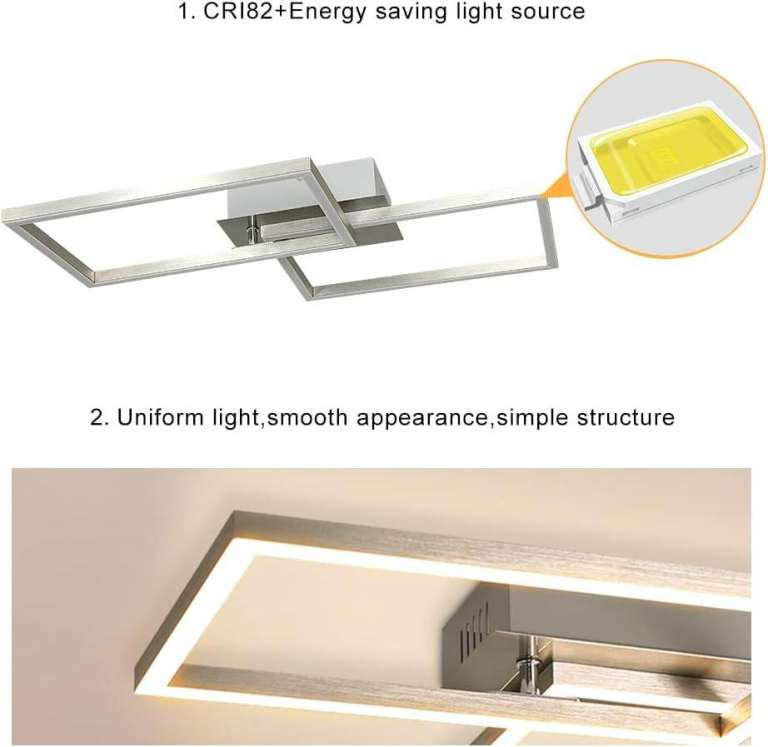 1. CRI82+Energy saving light source

2. Uniform light,smooth appearance,simple structure