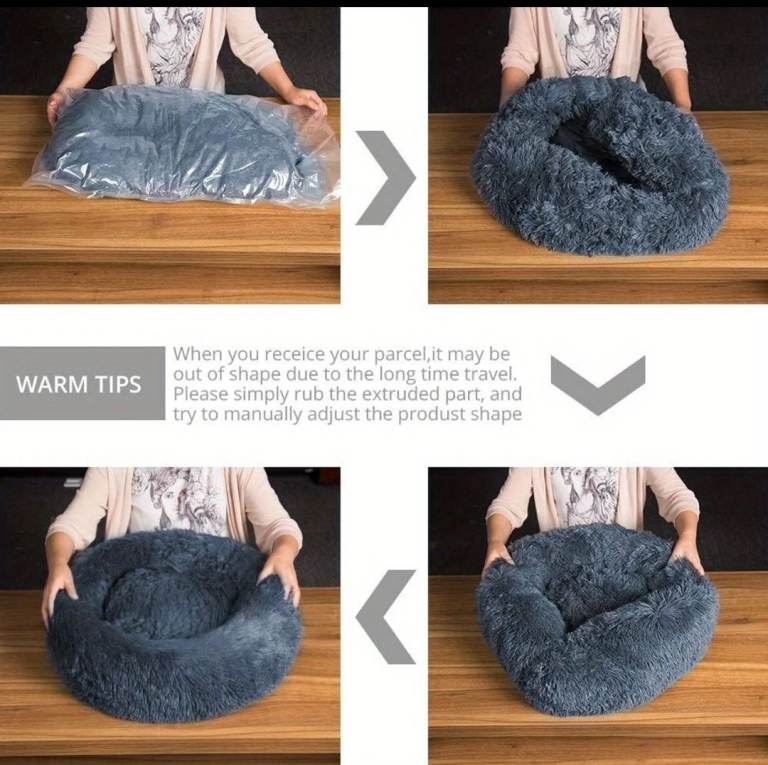 WARM TIPS

When you receice your parcel,it may be out of shape due to the long time travel. Please simply rub the extruded part, and try to manually adjust the produst shape