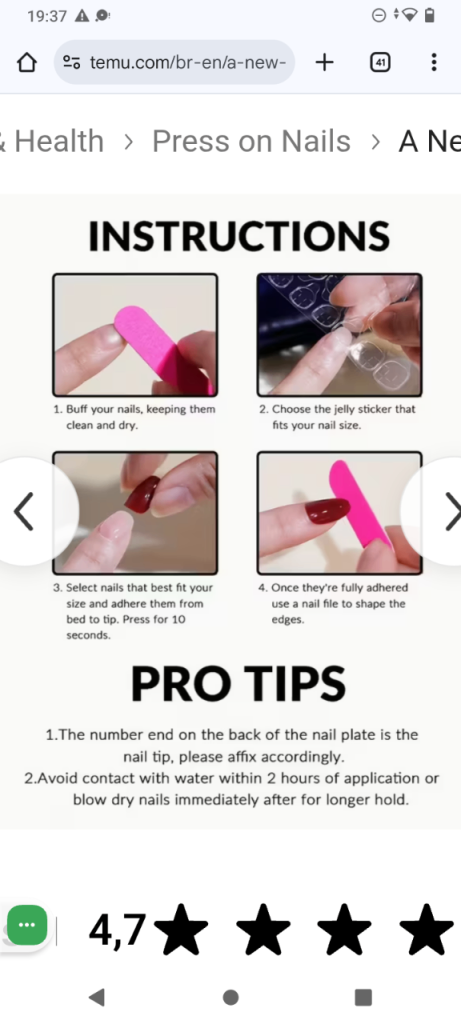 19:37

temu.com/br-en/a-new-

41

& Health > Press on Nails > A Ne

INSTRUCTIONS

1. Buff your nails, keeping them clean and dry.

2. Choose the jelly sticker that fits your nail size.

3. Select nails that best fit your size and adhere them from bed to tip. Press for 10 seconds.

4. Once they're fully adhered use a nail file to shape the edges.

PRO TIPS

1.The number end on the back of the nail plate is the nail tip, please affix accordingly.
2.Avoid contact with water within 2 hours of application or blow dry nails immediately after for longer hold.

4,7