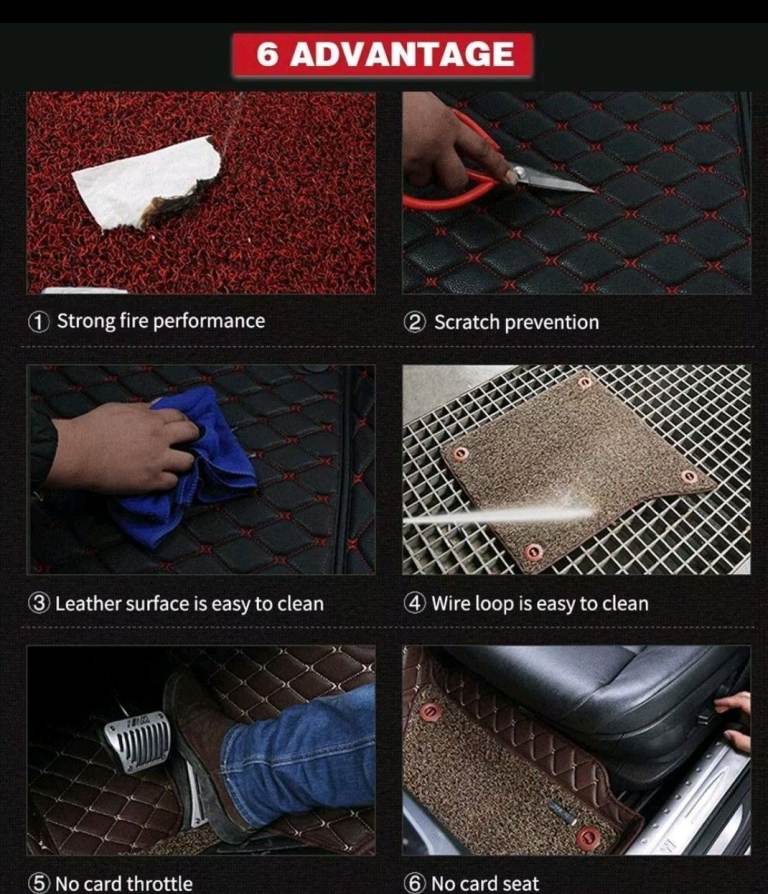 6 ADVANTAGE

① Strong fire performance

② Scratch prevention

③ Leather surface is easy to clean

④ Wire loop is easy to clean

⑤ No card throttle

⑥ No card seat