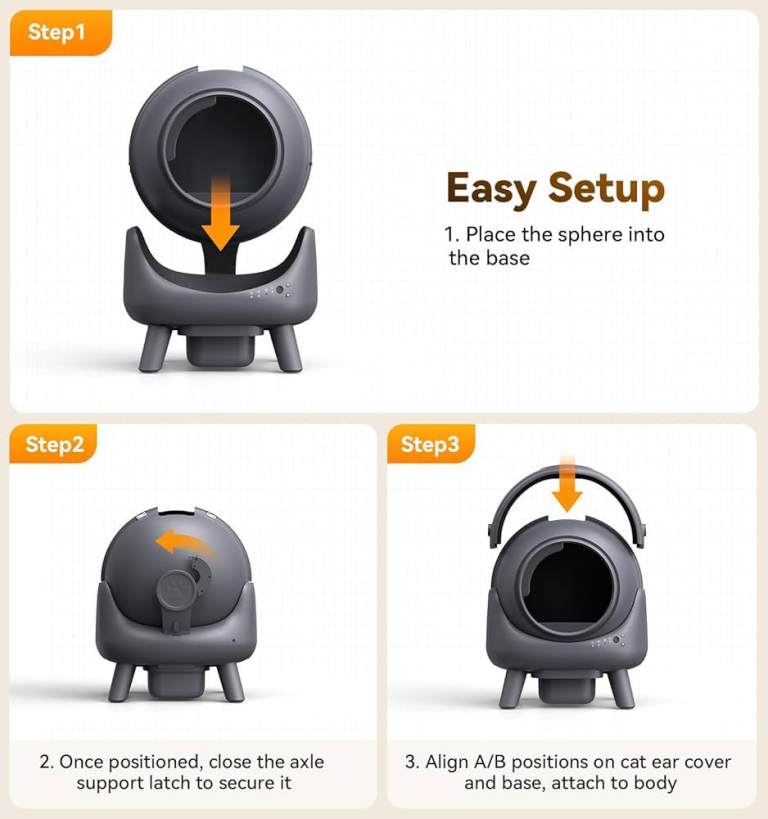 Step1

Easy Setup

1. Place the sphere into the base

Step2

2. Once positioned, close the axle support latch to secure it

Step3

3. Align A/B positions on cat ear cover and base, attach to body