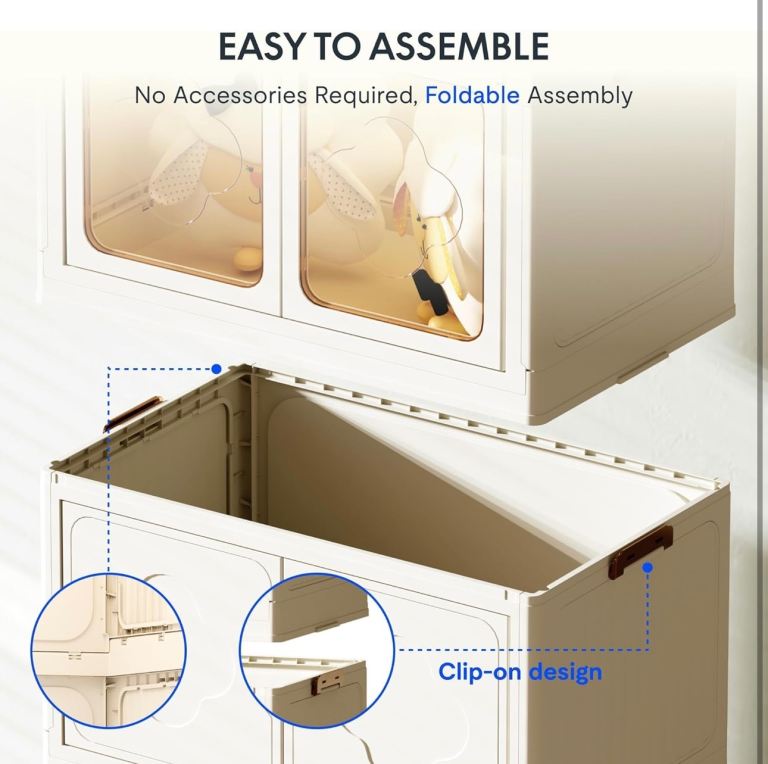 EASY TO ASSEMBLE

No Accessories Required, Foldable Assembly

Clip-on design