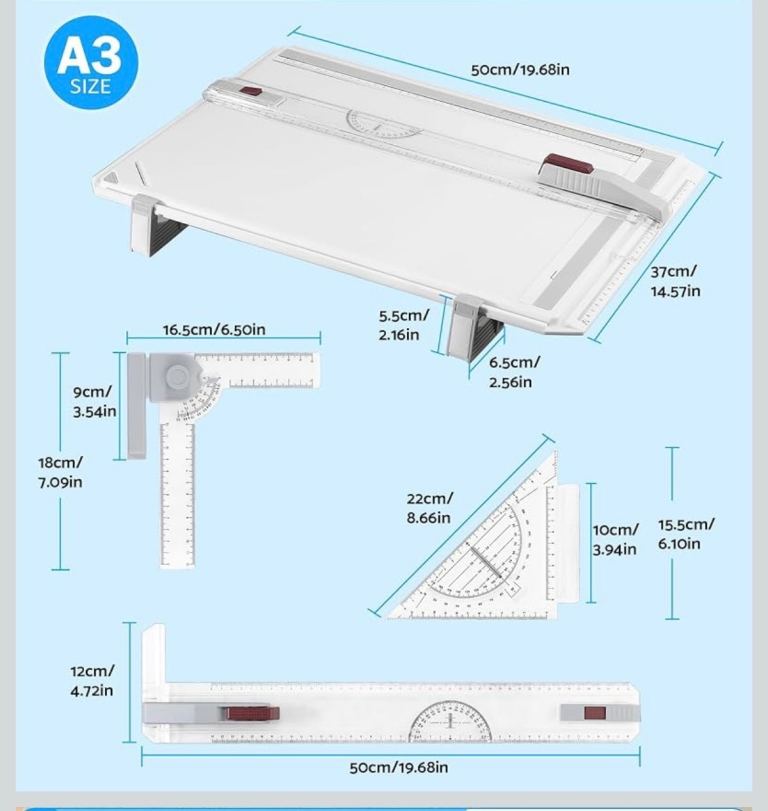 A3
SIZE

50cm/19.68in

37cm/
14.57in

5.5cm/
2.16in

6.5cm/
2.56in

16.5cm/6.50in

9cm/
3.54in

18cm/
7.09in

22cm/
8.66in

10cm/
3.94in

15.5cm/
6.10in

12cm/
4.72in

50cm/19.68in