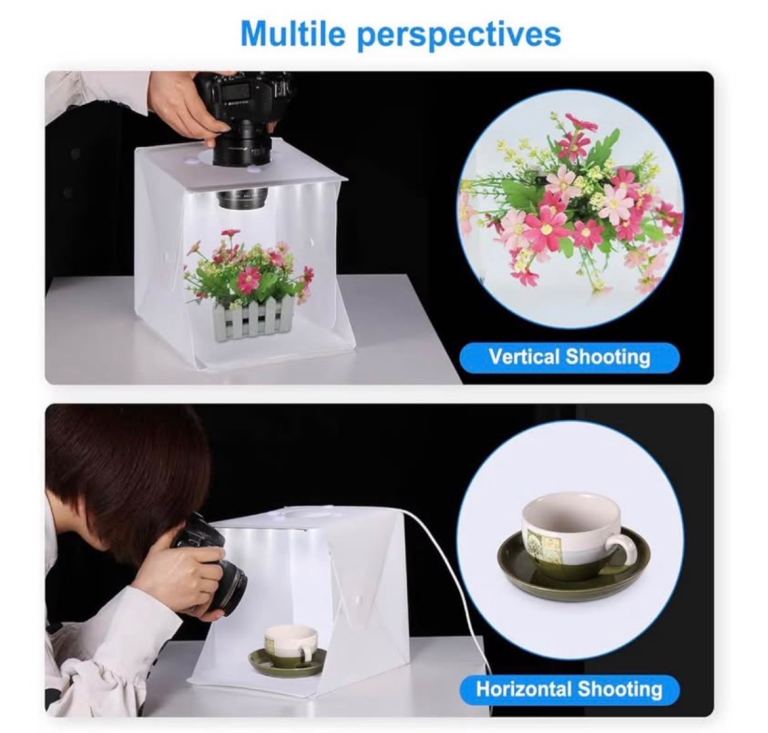 Multile perspectives

Vertical Shooting

Horizontal Shooting